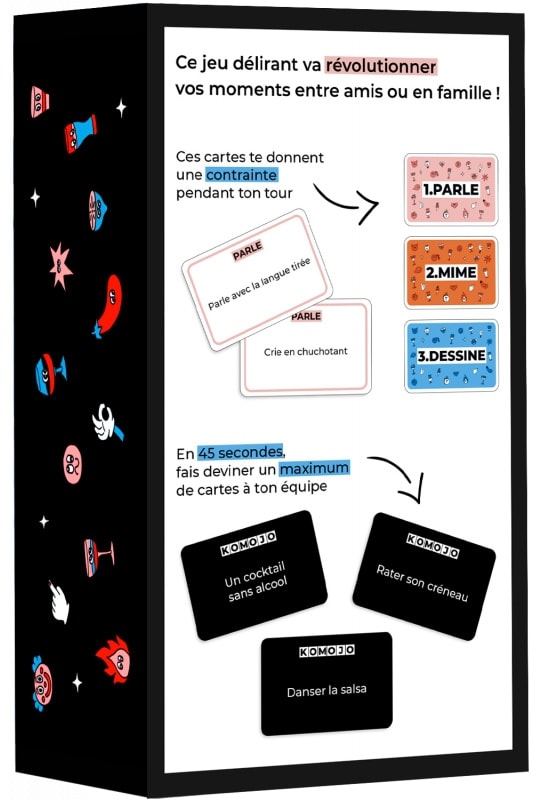 Ce jeu délirant va révolutionner vos moments entre amis ou en famille !

Ces cartes te donnent une contrainte pendant ton tour

PARLE
Parle avec la langue tirée

PARLE
Crie en chuchotant

1.PARLE

2.MIME

3.DESSINE

En 45 secondes, fais deviner un maximum de cartes à ton équipe

KOMOJO
Un cocktail sans alcool

KOMOJO
Rater son créneau

KOMOJO
Danser la salsa